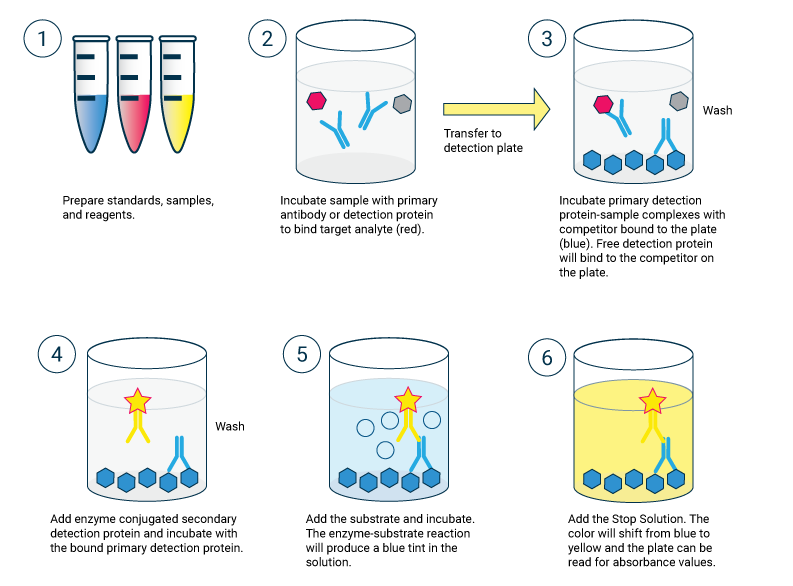 1

Prepare standards, samples, and reagents.

2

Incubate sample with primary antibody or detection protein to bind target analyte (red).

Transfer to detection plate

3

Wash

Incubate primary detection protein-sample complexes with competitor bound to the plate (blue). Free detection protein will bind to the competitor on the plate.

4

Wash

Add enzyme conjugated secondary detection protein and incubate with the bound primary detection protein.

5

Add the substrate and incubate. The enzyme-substrate reaction will produce a blue tint in the solution.

6

Add the Stop Solution. The color will shift from blue to yellow and the plate can be read for absorbance values.